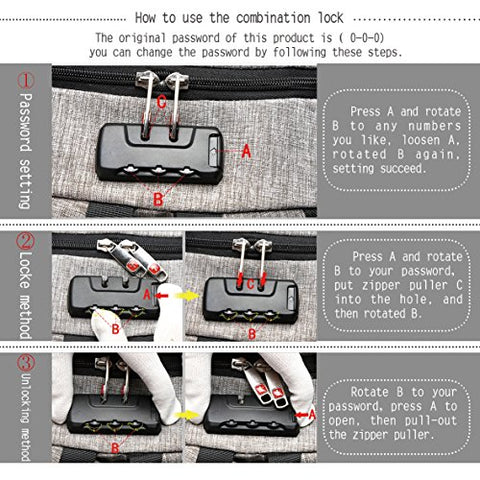 How to use the combination lock

The original password of this product is ( 0-0-0) you can change the password by following these steps.

① Password setting

C

A

B

Press A and rotate B to any numbers you like, loosen A, rotated B again, setting succeed.

② Locke method

A

B

C

B

Press A and rotate B to your password, put zipper puller C into the hole, and then rotated B.

③ Unlocking method

B

A

Rotate B to your password, press A to open, then pull-out the zipper puller.