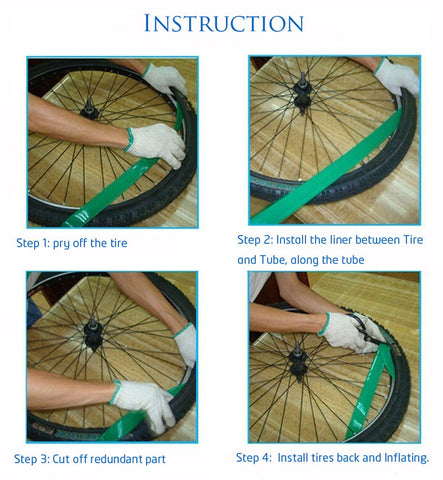 INSTRUCTION

Step 1: pry off the tire

Step 2: Install the liner between Tire and Tube, along the tube

Step 3: Cut off redundant part

Step 4: Install tires back and Inflating.